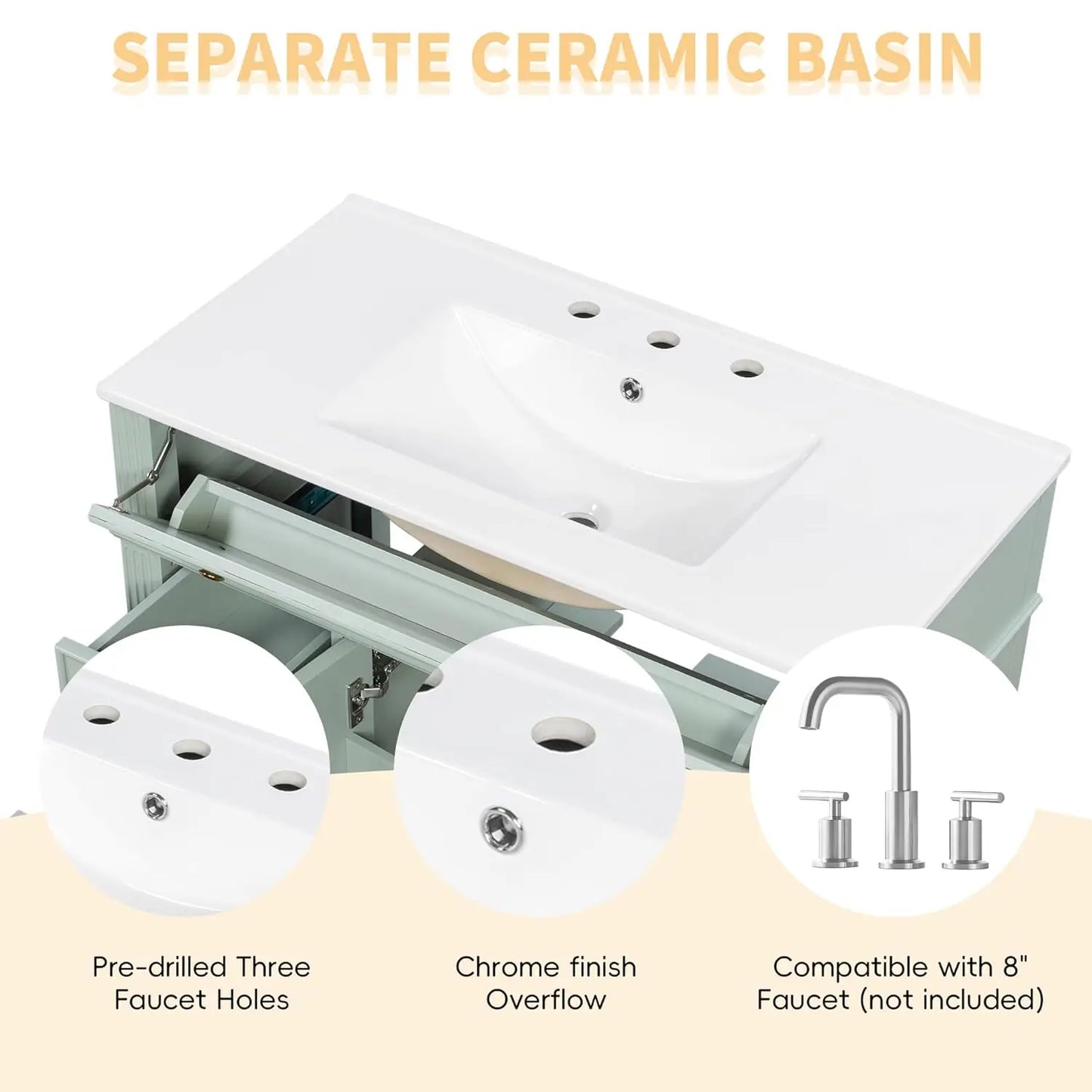 SEPARATE CERAMIC BASIN

Pre-drilled Three Faucet Holes

Chrome finish Overflow

Compatible with 8" Faucet (not included)