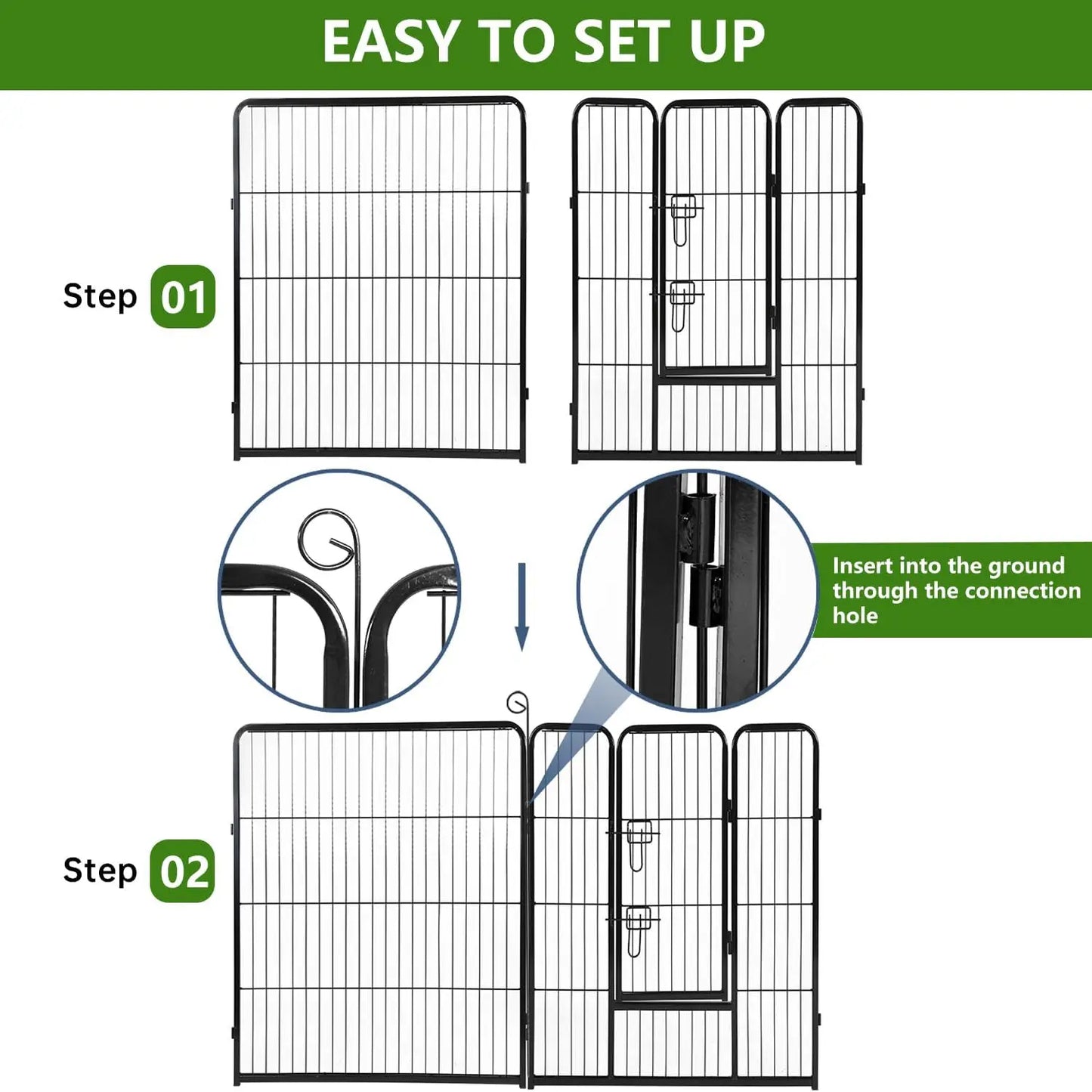 EASY TO SET UP

Step 01

Insert into the ground through the connection hole

Step 02