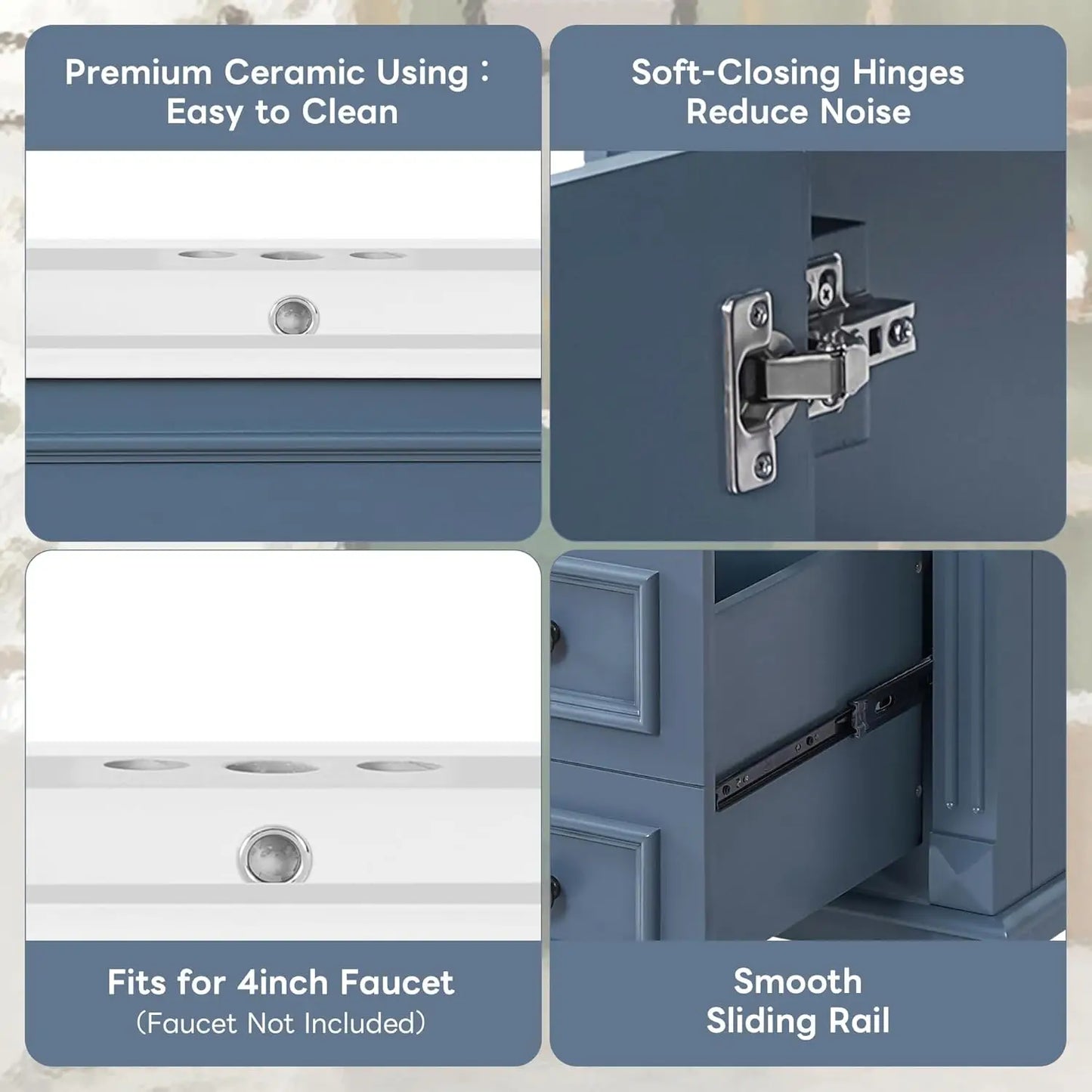 Premium Ceramic Using : Easy to Clean

Soft-Closing Hinges Reduce Noise

Fits for 4inch Faucet
(Faucet Not Included)

Smooth Sliding Rail