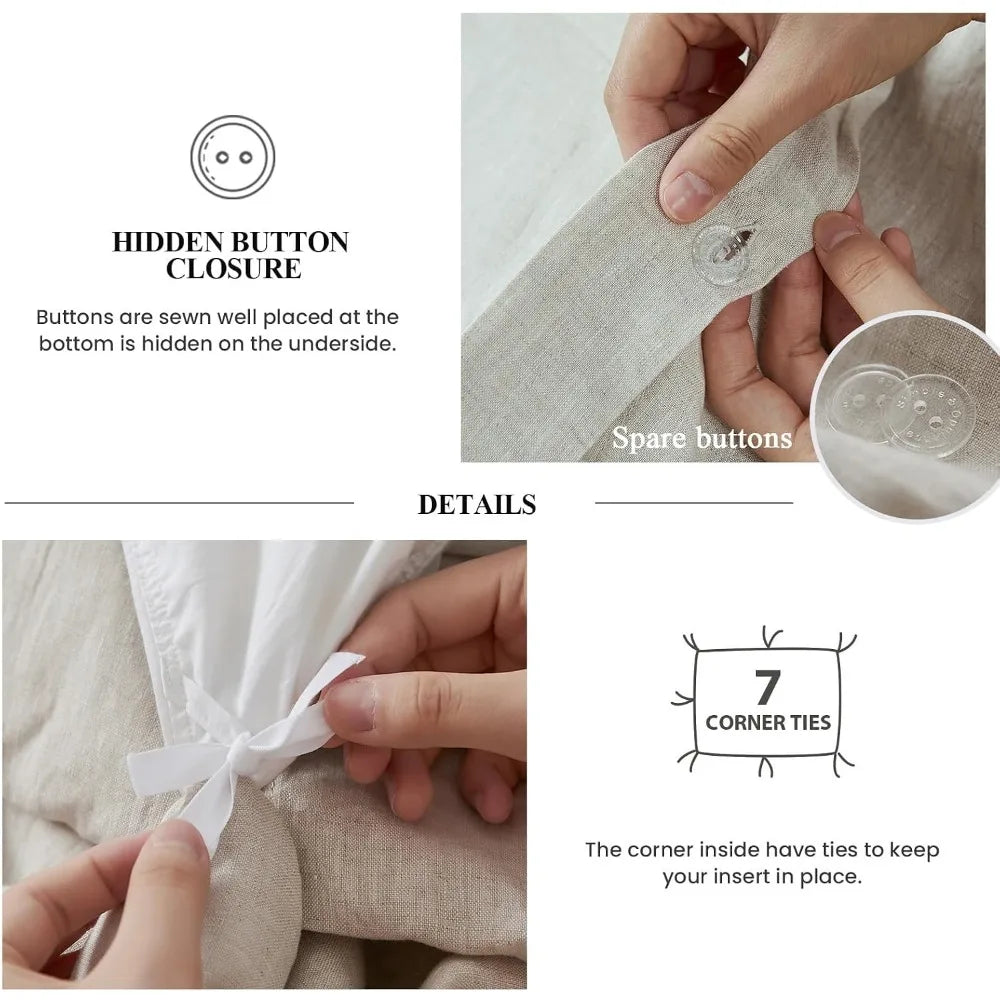 HIDDEN BUTTON CLOSURE

Buttons are sewn well placed at the bottom is hidden on the underside.

Spare buttons

DETAILS

7

CORNER TIES

The corner inside have ties to keep your insert in place.