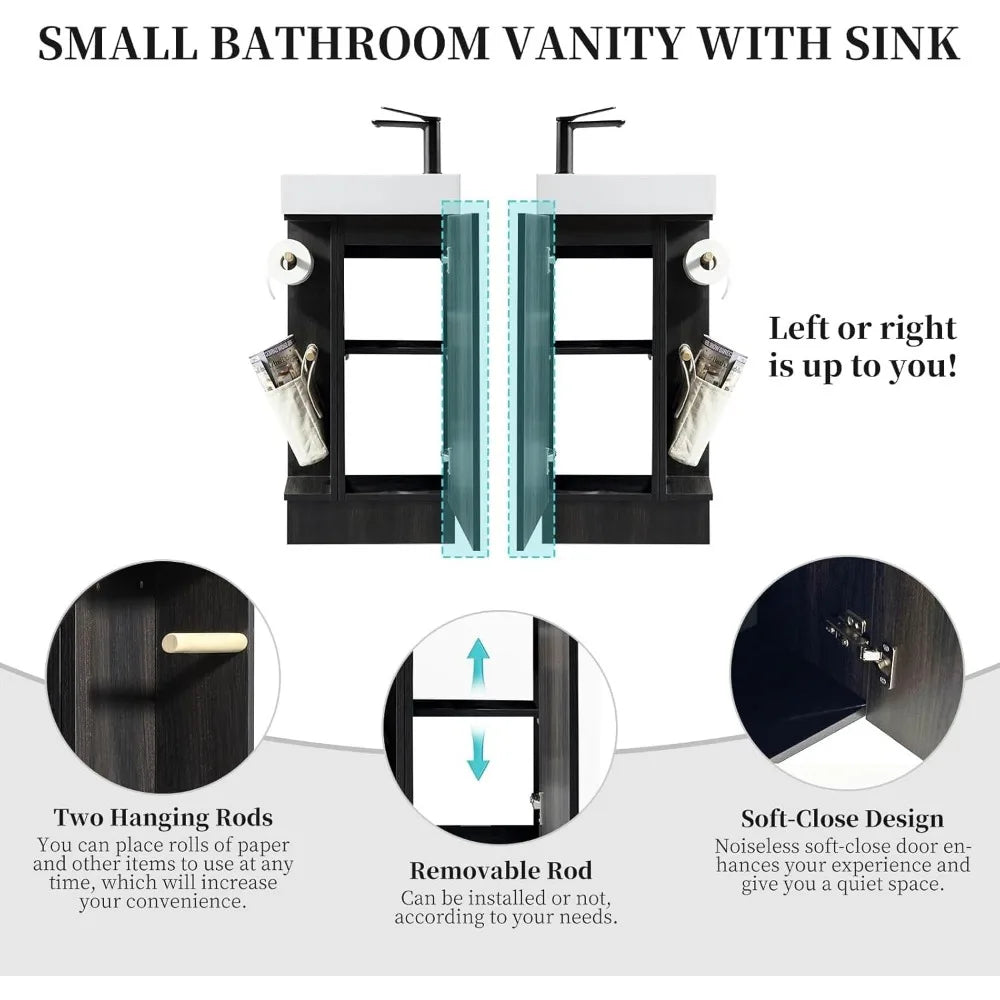 SMALL BATHROOM VANITY WITH SINK

Left or right is up to you!

Two Hanging Rods
You can place rolls of paper and other items to use at any time, which will increase your convenience.

Removable Rod
Can be installed or not, according to your needs.

Soft-Close Design
Noiseless soft-close door enhances your experience and give you a quiet space.